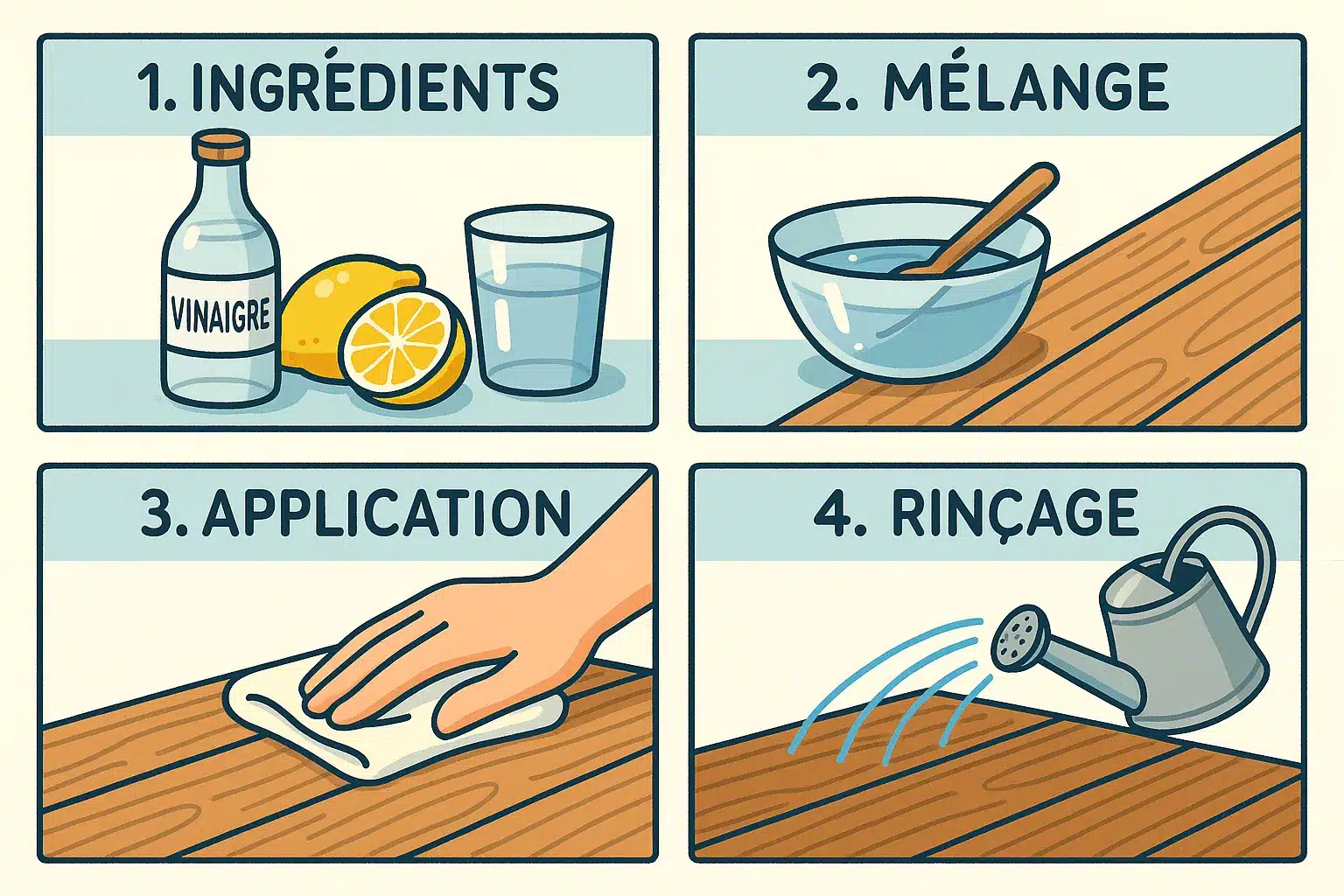 1. INGRÉDIENTS

VINAIGRE

2. MÉLANGE

3. APPLICATION

4. RINÇAGE