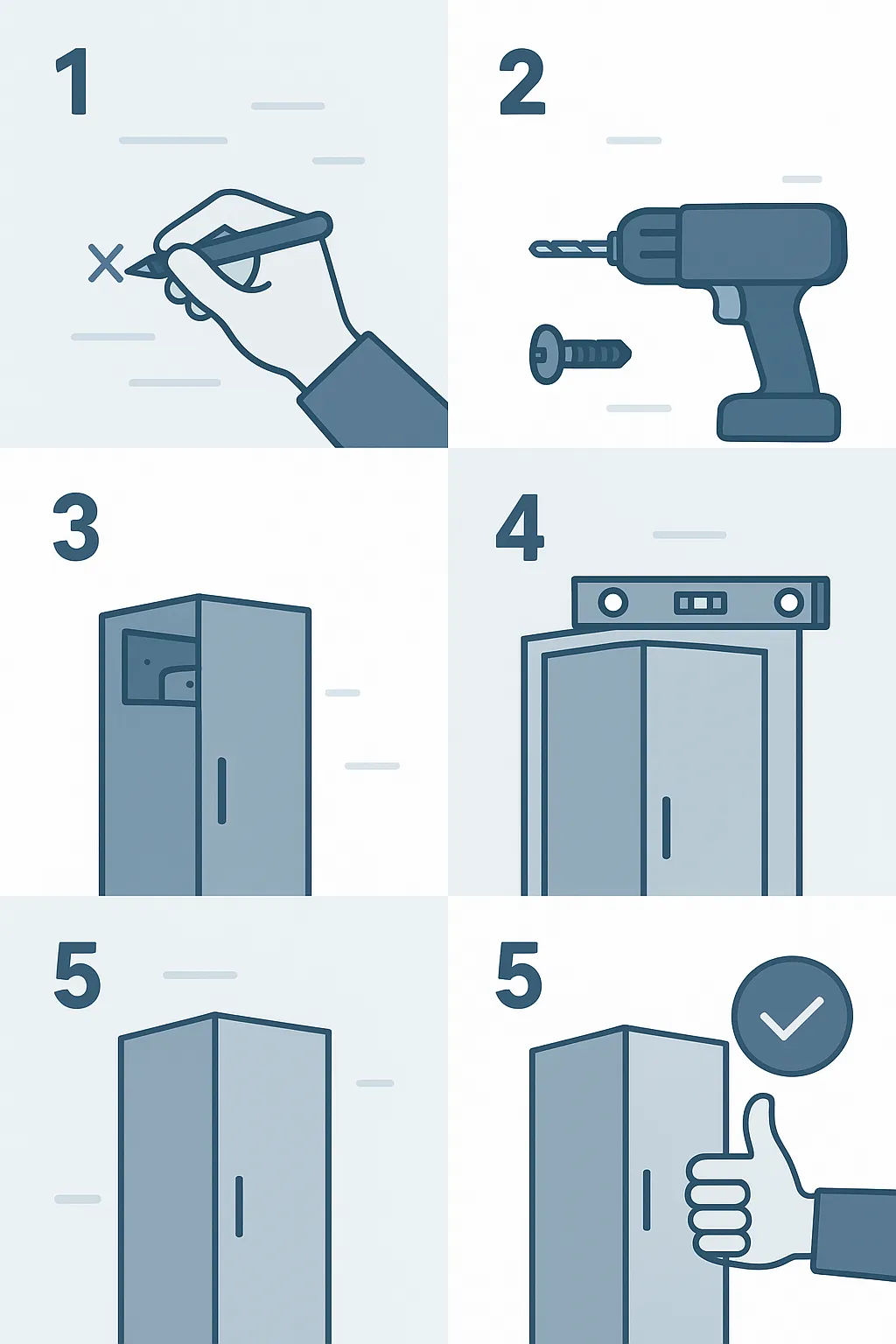 1

2

3

4

5

5